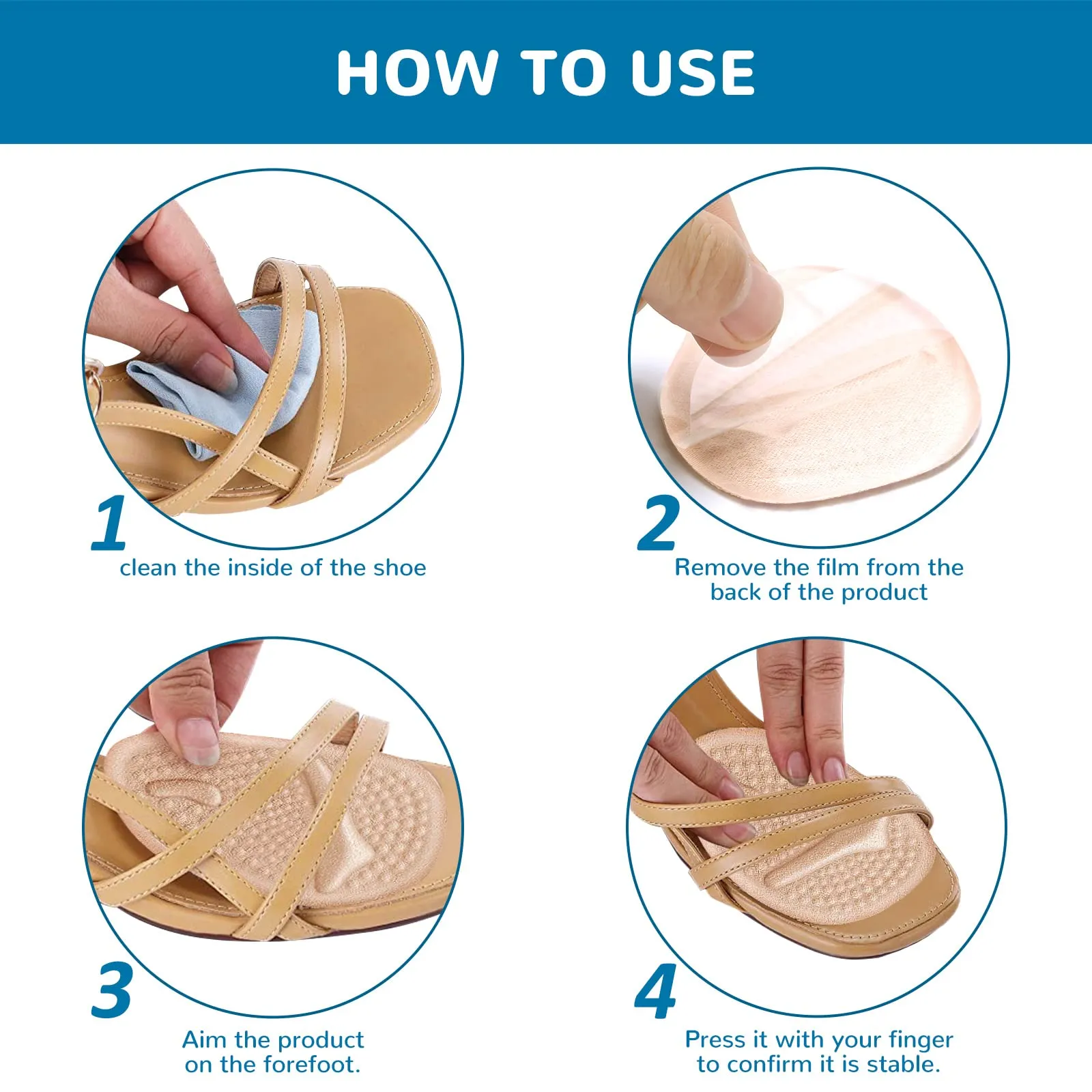 HOW TO USE

1
clean the inside of the shoe

2
Remove the film from the back of the product

3
Aim the product on the forefoot.

4
Press it with your finger to confirm it is stable.