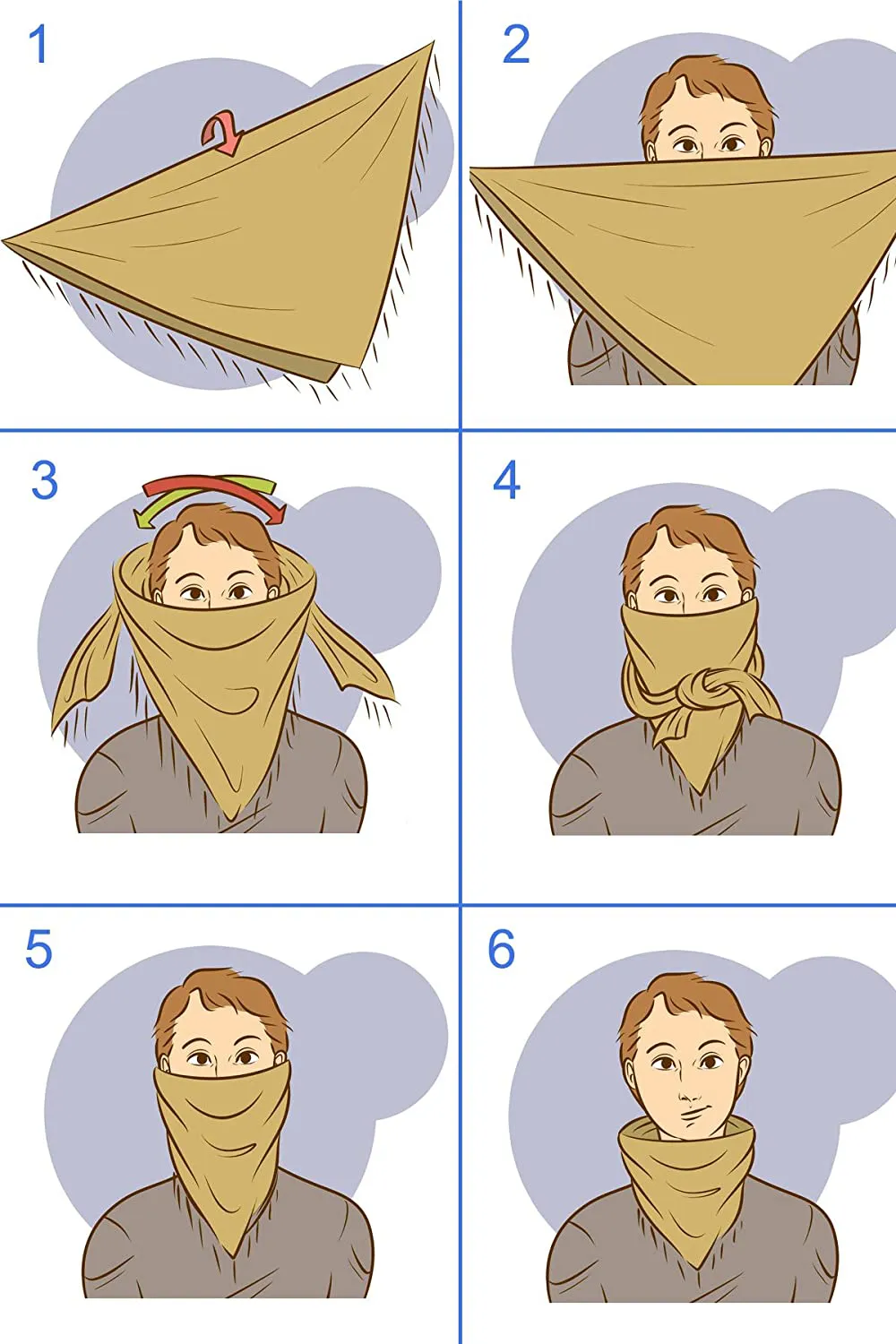 1

2

3

4

5

6